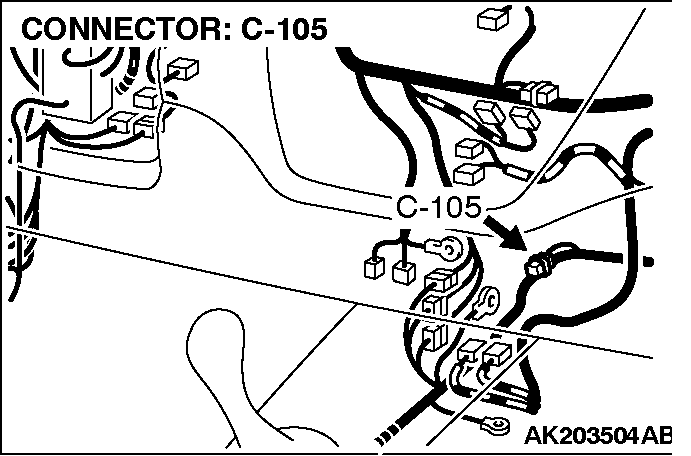 CONNECTOR: C-105

C-105

AK203504AB