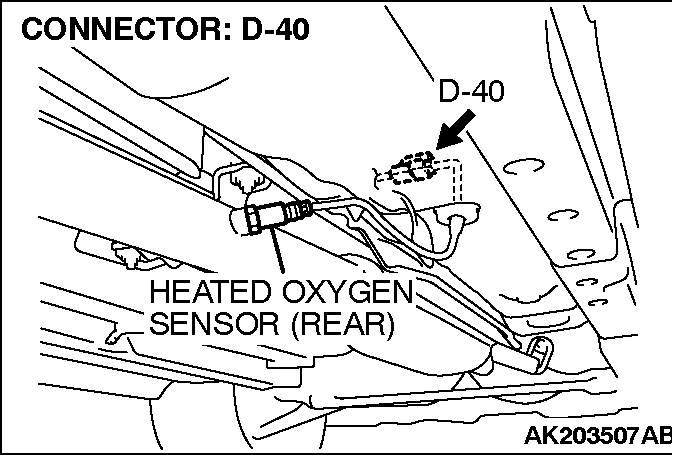 CONNECTOR: D-40

D-40

HEATED OXYGEN SENSOR (REAR)

AK203507AB